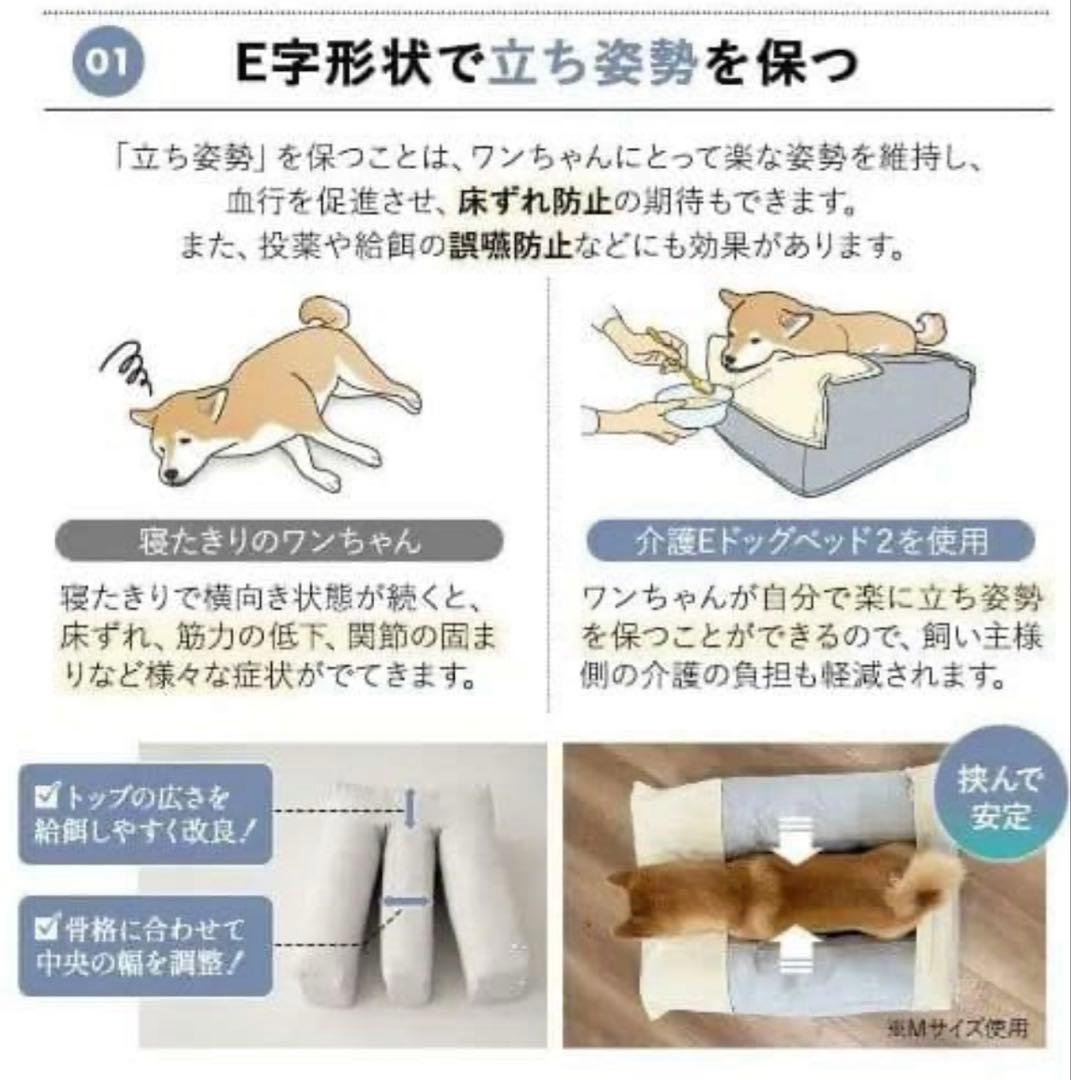 01

E字形状で立ち姿勢を保つ

「立ち姿勢」を保つことは、ワンちゃんにとって楽な姿勢を維持し、血行を促進させ、床ずれ防止の期待もできます。また、投薬や給餌の誤嚥防止などにも効果があります。

寝たきりのワンちゃん

寝たきりで横向き状態が続くと、床ずれ、筋力の低下、関節の固まりなど様々な症状がでてきます。

介護Eドッグベッド2を使用

ワンちゃんが自分で楽に立ち姿勢を保つことができるので、飼い主様側の介護の負担も軽減されます。

☑トップの広さを給餌しやすく改良！

☑骨格に合わせて中央の幅を調整！

挟んで安定

※Mサイズ使用