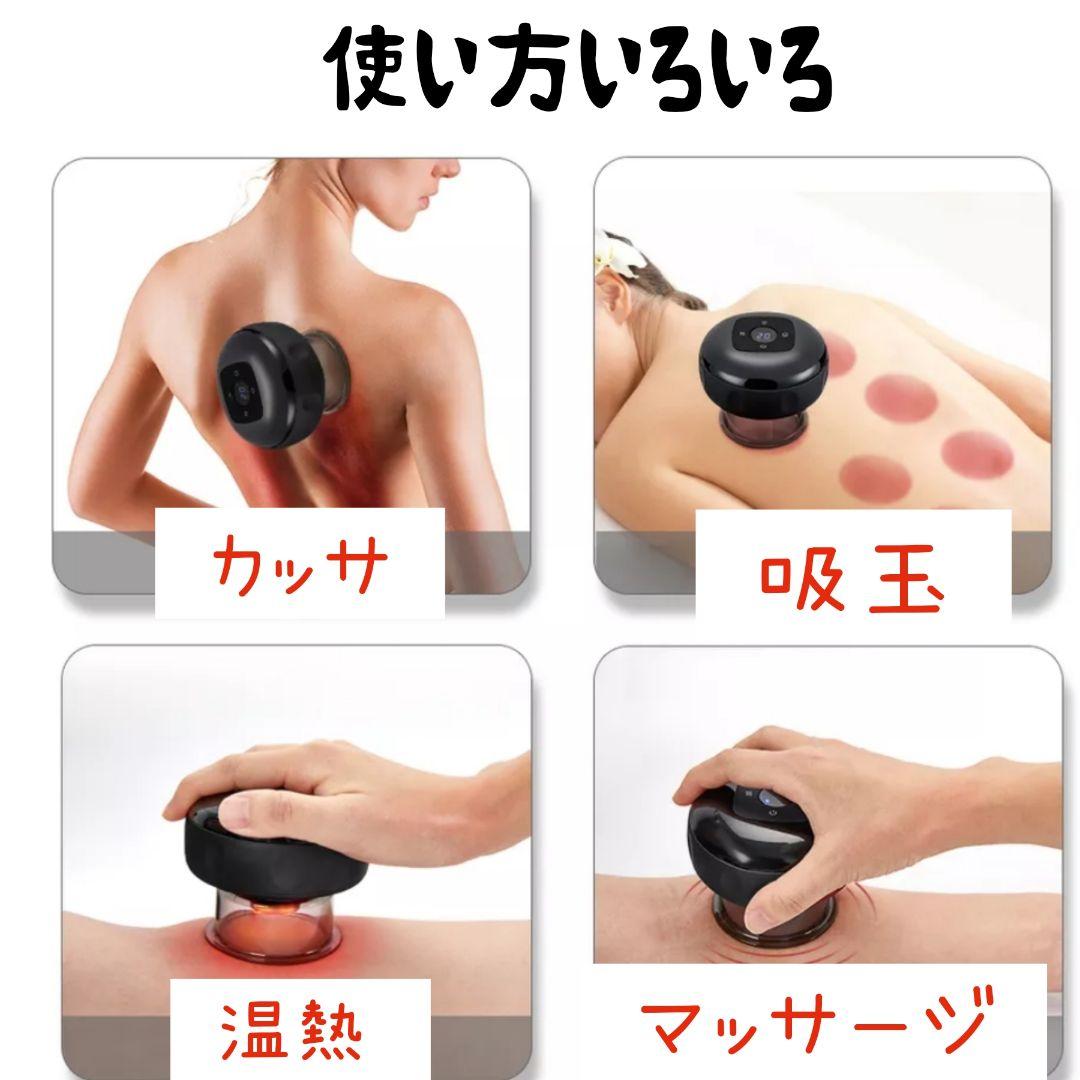 使い方いろいろ

カッサ

吸玉

温熱

マッサージ