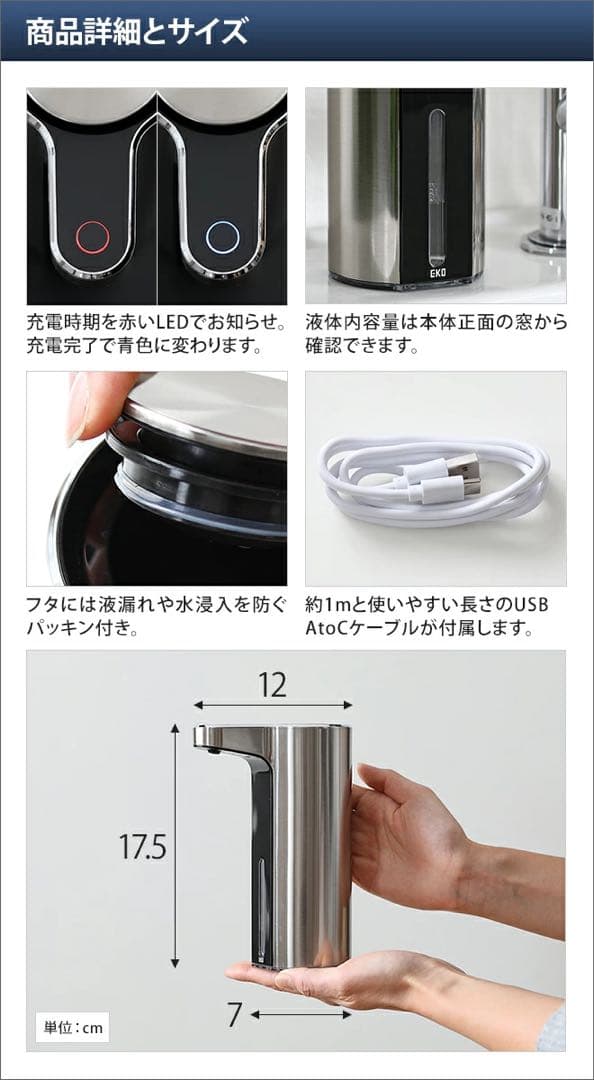 商品詳細とサイズ

EKO

充電時期を赤いLEDでお知らせ。充電完了で青色に変わります。

液体内容量は本体正面の窓から確認できます。

フタには液漏れや水浸入を防ぐパッキン付き。

約1mと使いやすい長さのUSB AtoCケーブルが付属します。

12

17.5

7

単位：cm