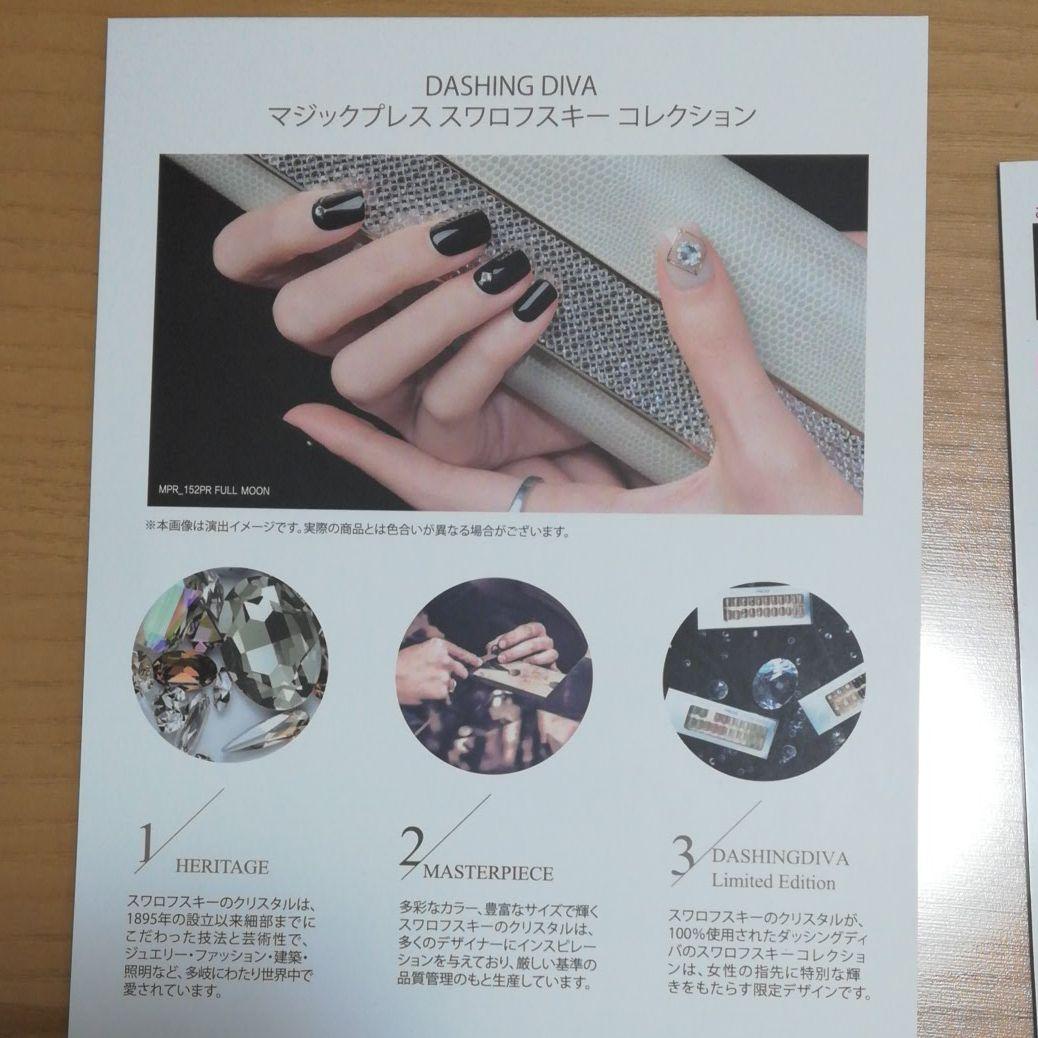 DASHING DIVA
マジックプレス スワロフスキー コレクション

MPR_152PR FULL MOON

※本画像は演出イメージです。実際の商品とは色合いが異なる場合がございます。

1 HERITAGE

スワロフスキーのクリスタルは、1895年の設立以来細部までにこだわった技法と芸術性で、ジュエリー・ファッション・建築・照明など、多岐にわたり世界中で愛されています。

2 MASTERPIECE

多彩なカラー、豊富なサイズで輝くスワロフスキーのクリスタルは、多くのデザイナーにインスピレーションを与えており、厳しい基準の品質管理のもと生産しています。

3 DASHINGDIVA Limited Edition

スワロフスキーのクリスタルが、100%使用されたダッシングディバのスワロフスキーコレクションは、女性の指先に特別な輝きをもたらす限定デザインです。