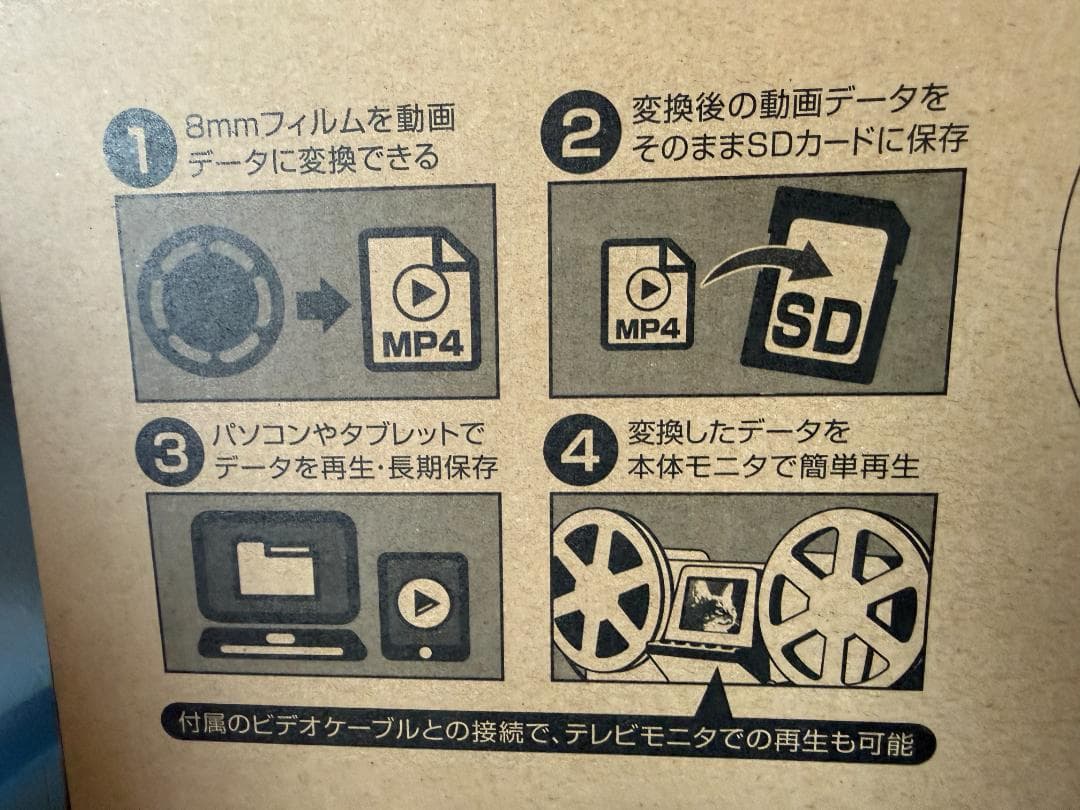 1 8mmフィルムを動画データに変換できる

MP4

2 変換後の動画データをそのままSDカードに保存

MP4

SD

3 パソコンやタブレットでデータを再生・長期保存

4 変換したデータを本体モニタで簡単再生

付属のビデオケーブルとの接続で、テレビモニタでの再生も可能