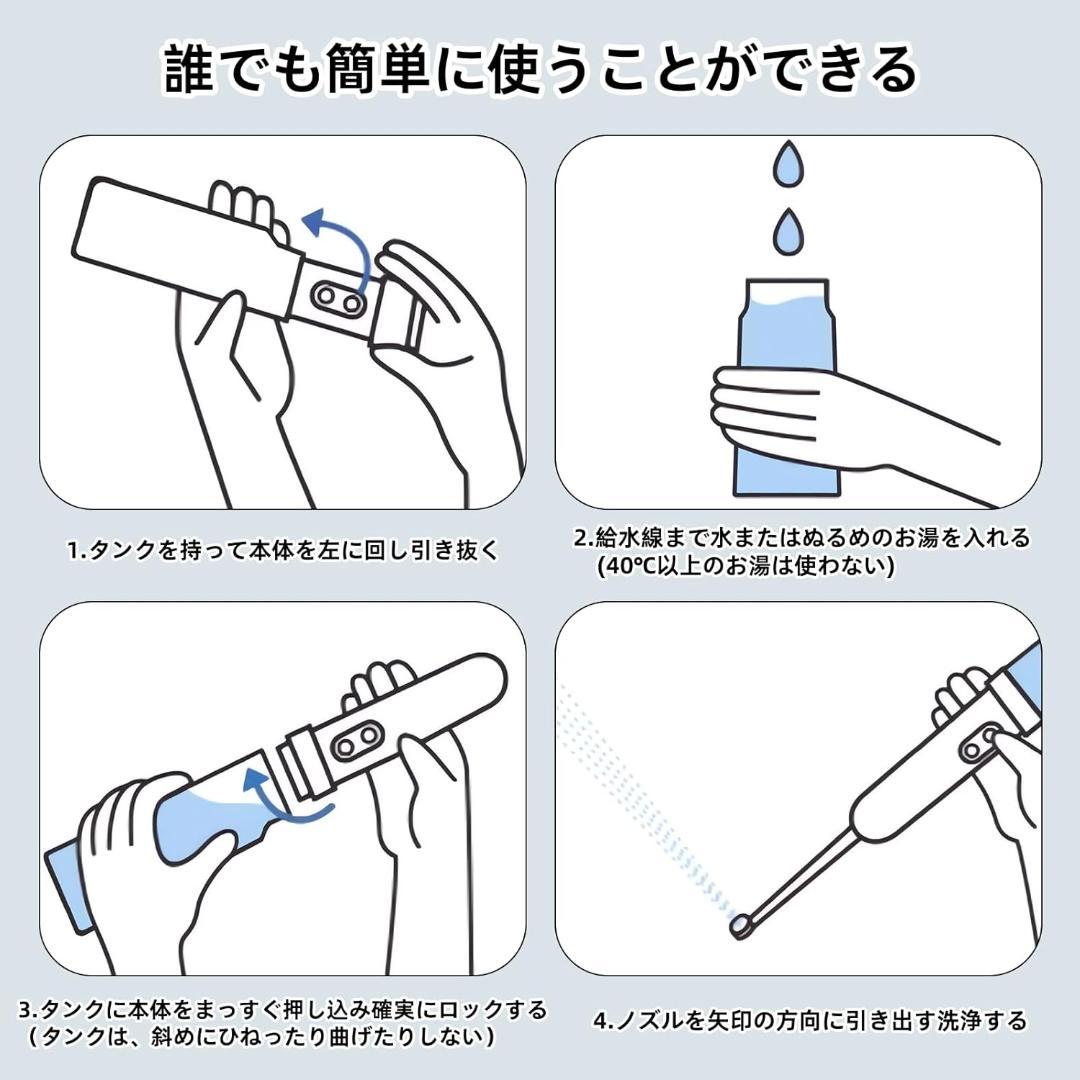 誰でも簡単に使うことができる

1.タンクを持って本体を左に回し引き抜く

2.給水線まで水またはぬるめのお湯を入れる
(40℃以上のお湯は使わない)

3.タンクに本体をまっすぐ押し込み確実にロックする
（タンクは、斜めにひねったり曲げたりしない）

4.ノズルを矢印の方向に引き出す洗浄する