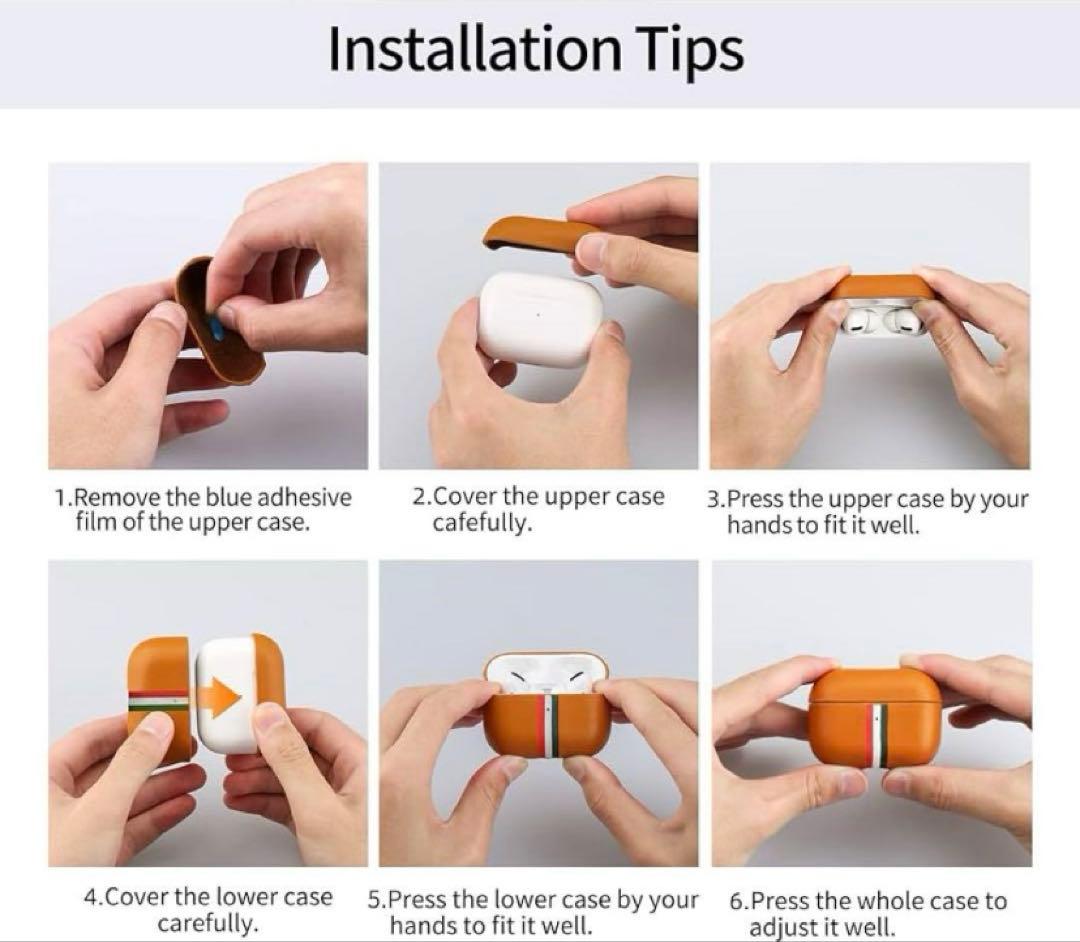 Installation Tips

1.Remove the blue adhesive film of the upper case.

2.Cover the upper case cafefully.

3.Press the upper case by your hands to fit it well.

4.Cover the lower case carefully.

5.Press the lower case by your hands to fit it well.

6.Press the whole case to adjust it well.