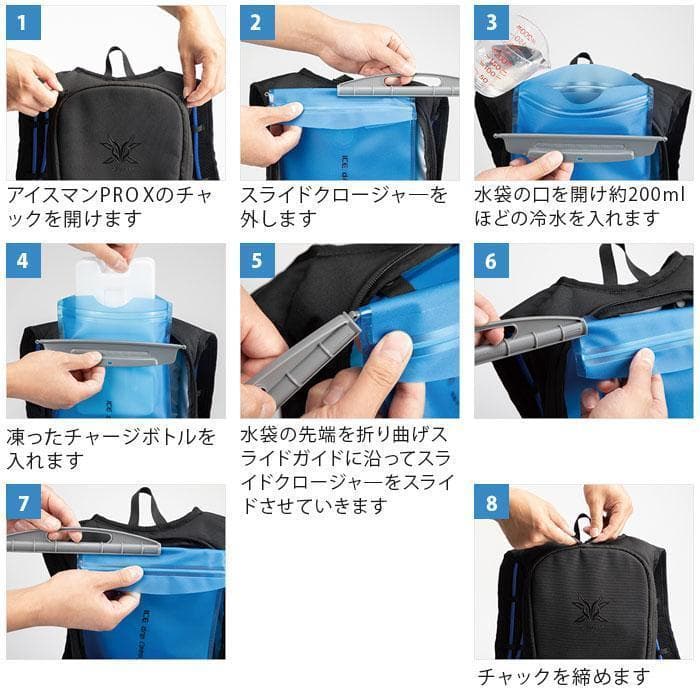 1

アイスマンPRO Xのチャックを開けます

2

スライドクロージャーを外します

3

水袋の口を開け約200mlほどの冷水を入れます

4

凍ったチャージボトルを入れます

5

水袋の先端を折り曲げスライドガイドに沿ってスライドクロージャーをスライドさせていきます

6

7

8

チャックを締めます