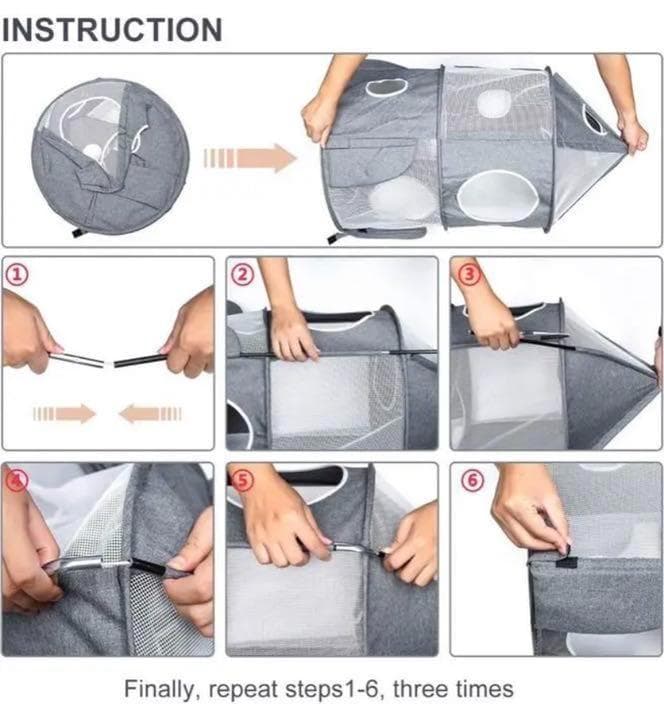 INSTRUCTION

①

②

③

④

⑤

⑥

Finally, repeat steps1-6, three times