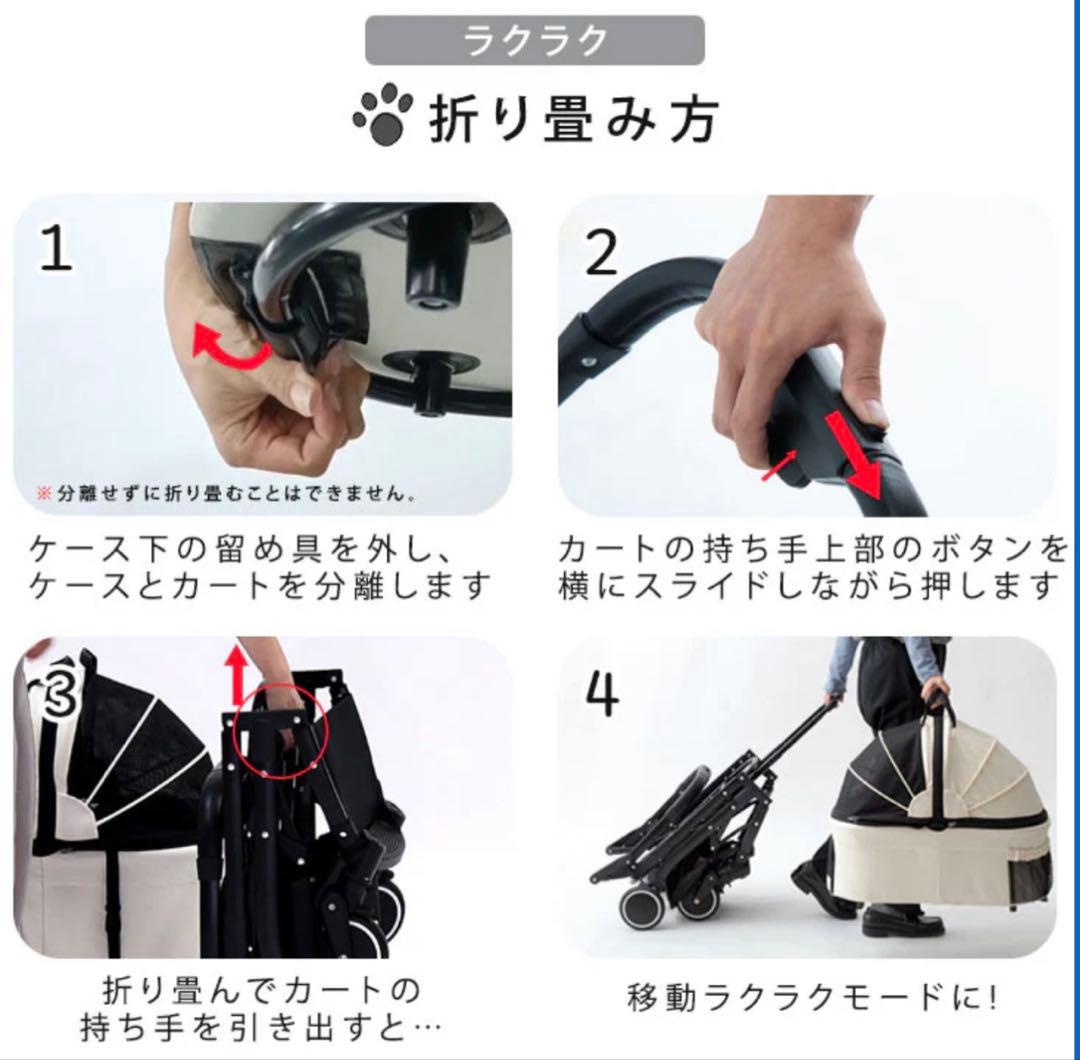 ラクラク

折り畳み方

1

※分離せずに折り畳むことはできません。

ケース下の留め具を外し、ケースとカートを分離します

2

カートの持ち手上部のボタンを横にスライドしながら押します

3

折り畳んでカートの持ち手を引き出すと…

4

移動ラクラクモードに!